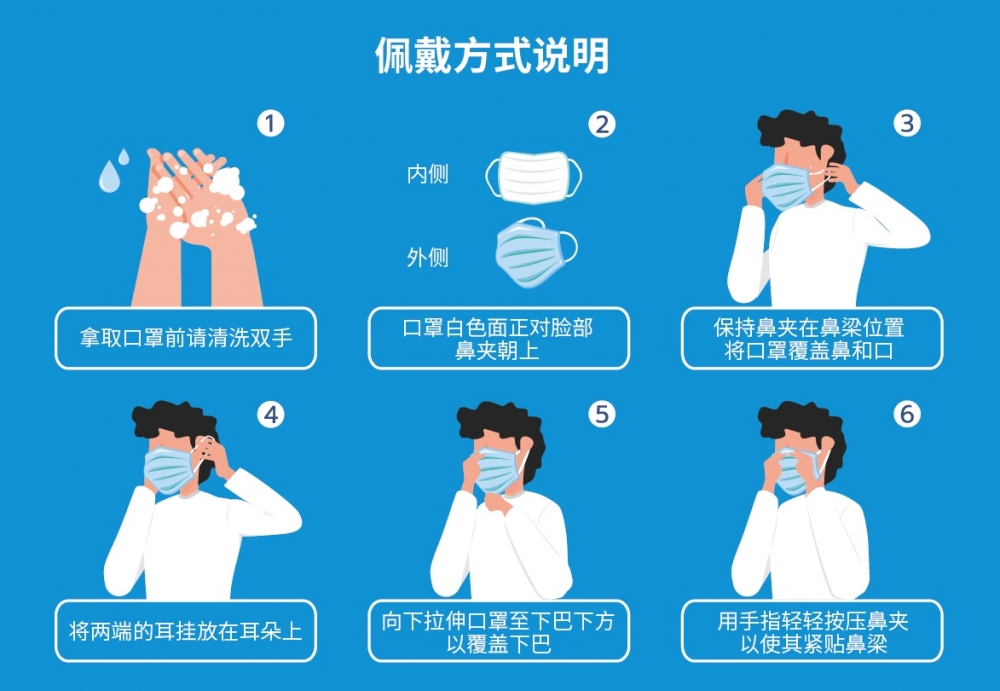 佩戴方式说明

1

拿取口罩前请清洗双手

2

内侧

外侧

口罩白色面正对脸部
鼻夹朝上

3

保持鼻夹在鼻梁位置
将口罩覆盖鼻和口

4

将两端的耳挂放在耳朵上

5

向下拉伸口罩至下巴下方
以覆盖下巴

6

用手指轻轻按压鼻夹
以使其紧贴鼻梁