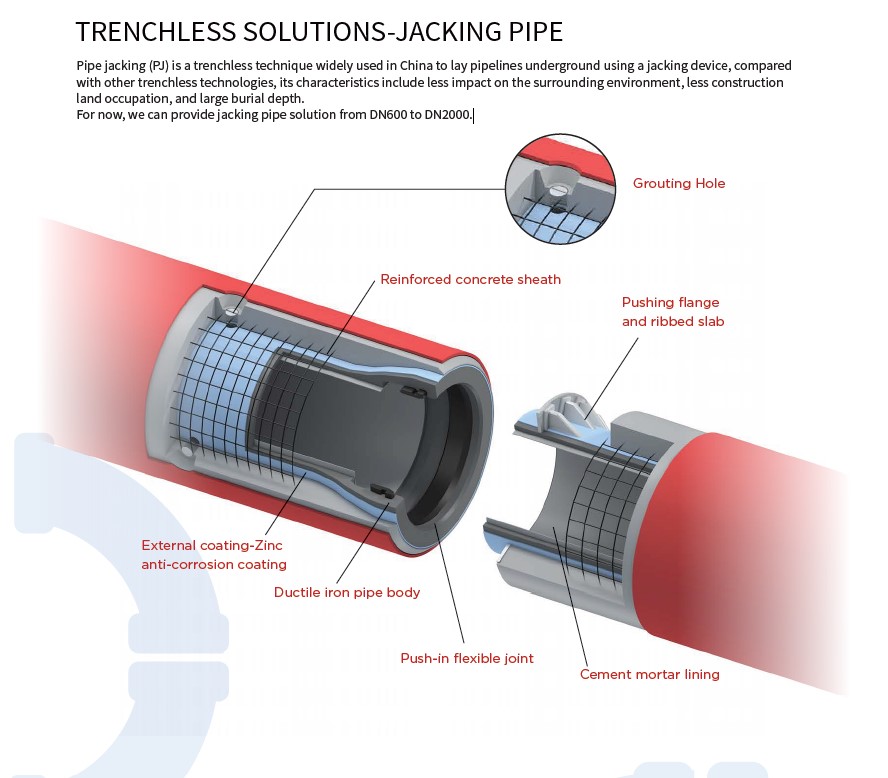 TRENCHLESS SOLUTIONS-JACKING PIPE

Pipe jacking (PJ) is a trenchless technique widely used in China to lay pipelines underground using a jacking device, compared with other trenchless technologies, its characteristics include less impact on the surrounding environment, less construction land occupation, and large burial depth.
For now, we can provide jacking pipe solution from DN600 to DN2000.

Grouting Hole

Reinforced concrete sheath

Pushing flange and ribbed slab

External coating-Zinc anti-corrosion coating

Ductile iron pipe body

Push-in flexible joint

Cement mortar lining